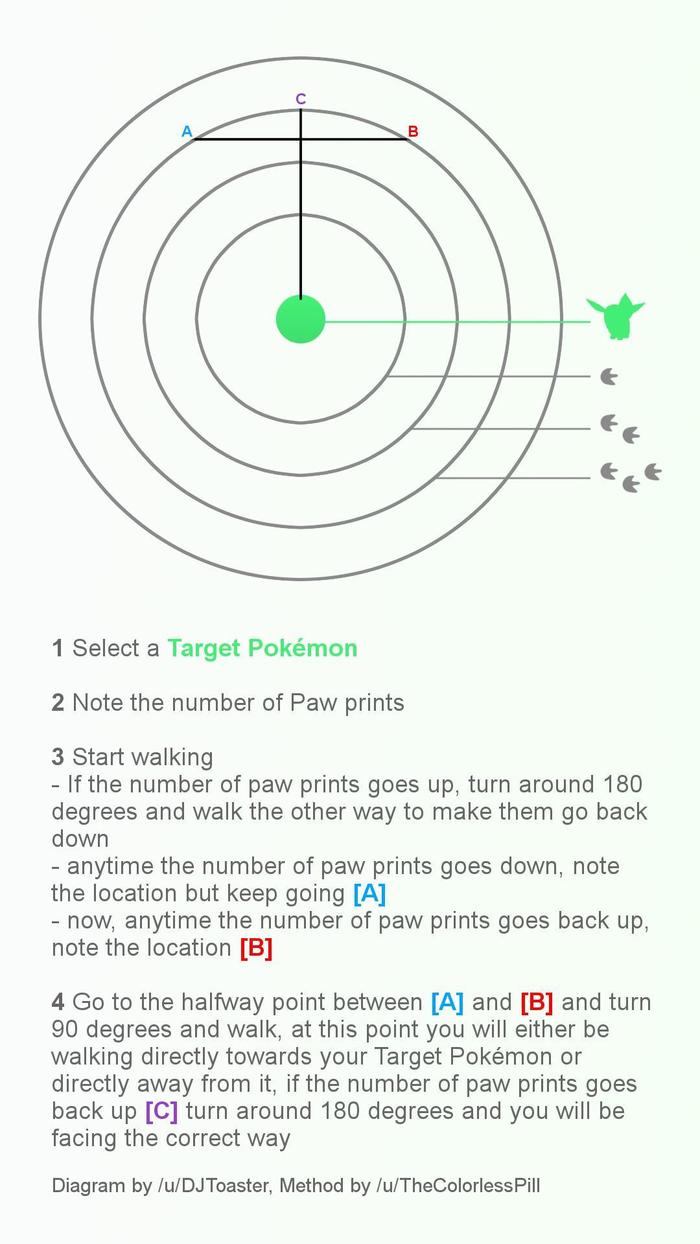 C

A

B

1 Select a Target Pokémon

2 Note the number of Paw prints

3 Start walking
- If the number of paw prints goes up, turn around 180 degrees and walk the other way to make them go back down
- anytime the number of paw prints goes down, note the location but keep going [A]
- now, anytime the number of paw prints goes back up, note the location [B]

4 Go to the halfway point between [A] and [B] and turn 90 degrees and walk, at this point you will either be walking directly towards your Target Pokémon or directly away from it, if the number of paw prints goes back up [C] turn around 180 degrees and you will be facing the correct way

Diagram by /u/DJToaster, Method by /u/TheColorlessPill